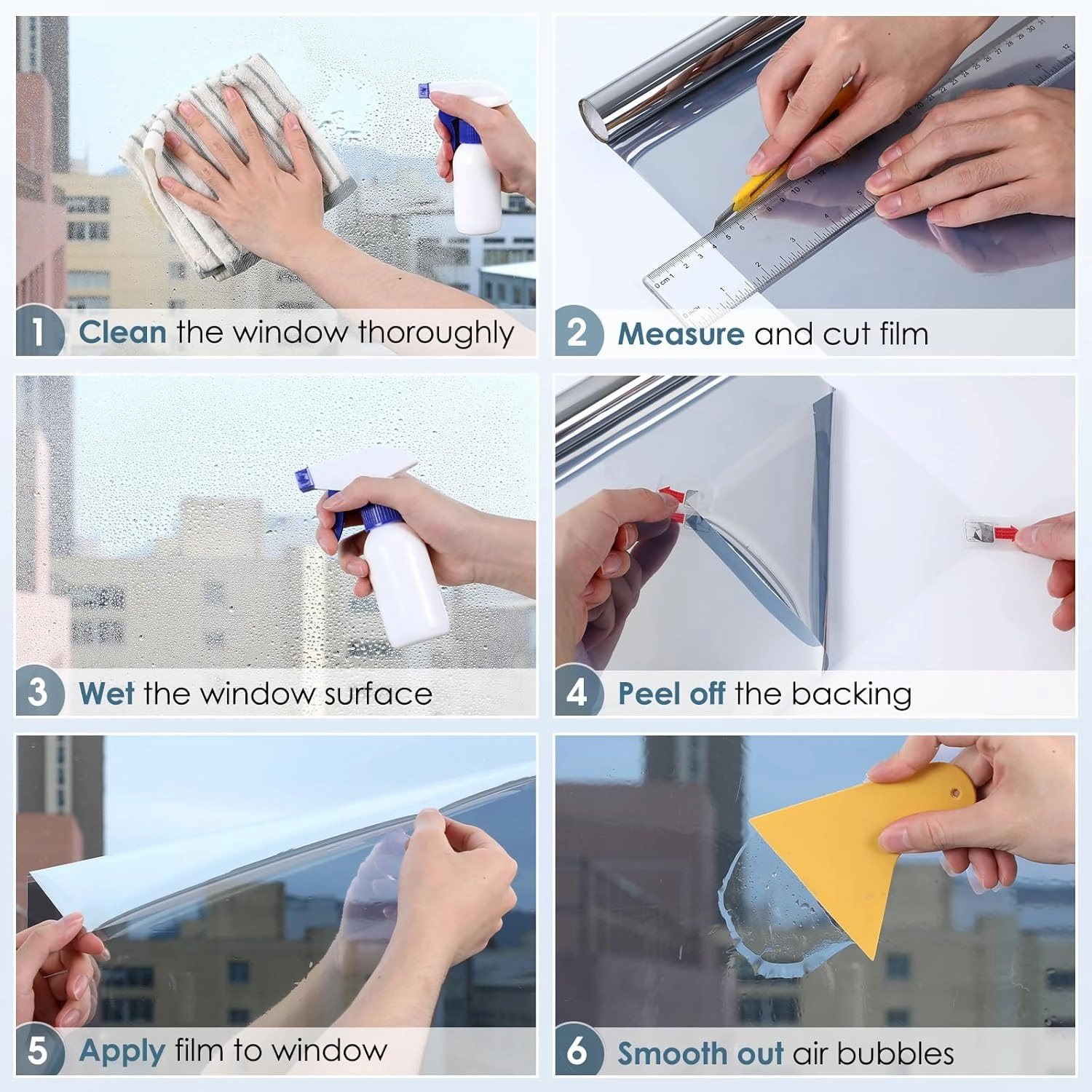 1 Clean the window thoroughly

2 Measure and cut film

3 Wet the window surface

4 Peel off the backing

5 Apply film to window

6 Smooth out air bubbles