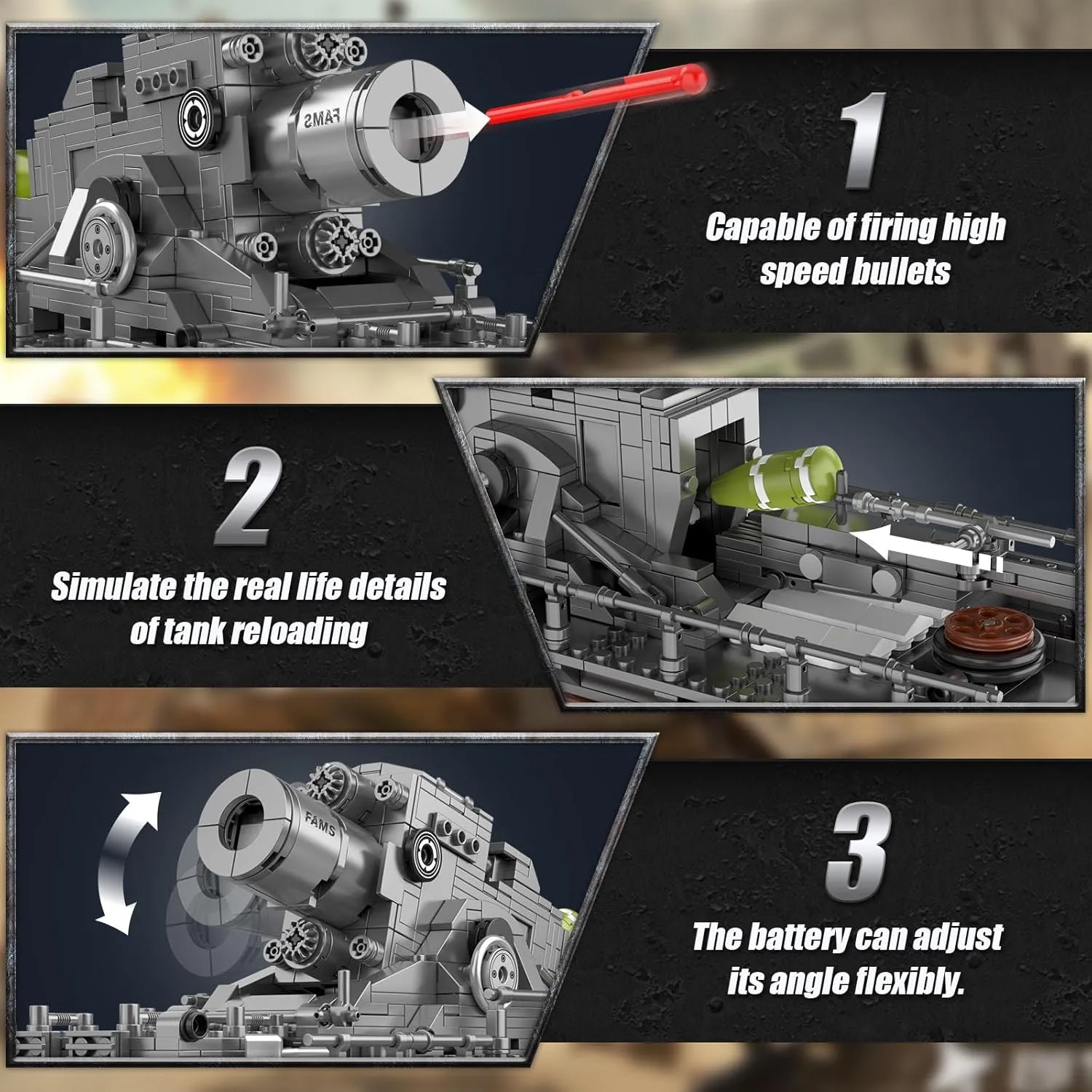 FAMS

1

Capable of firing high speed bullets

2

Simulate the real life details of tank reloading

FAMS

3

The battery can adjust its angle flexibly.