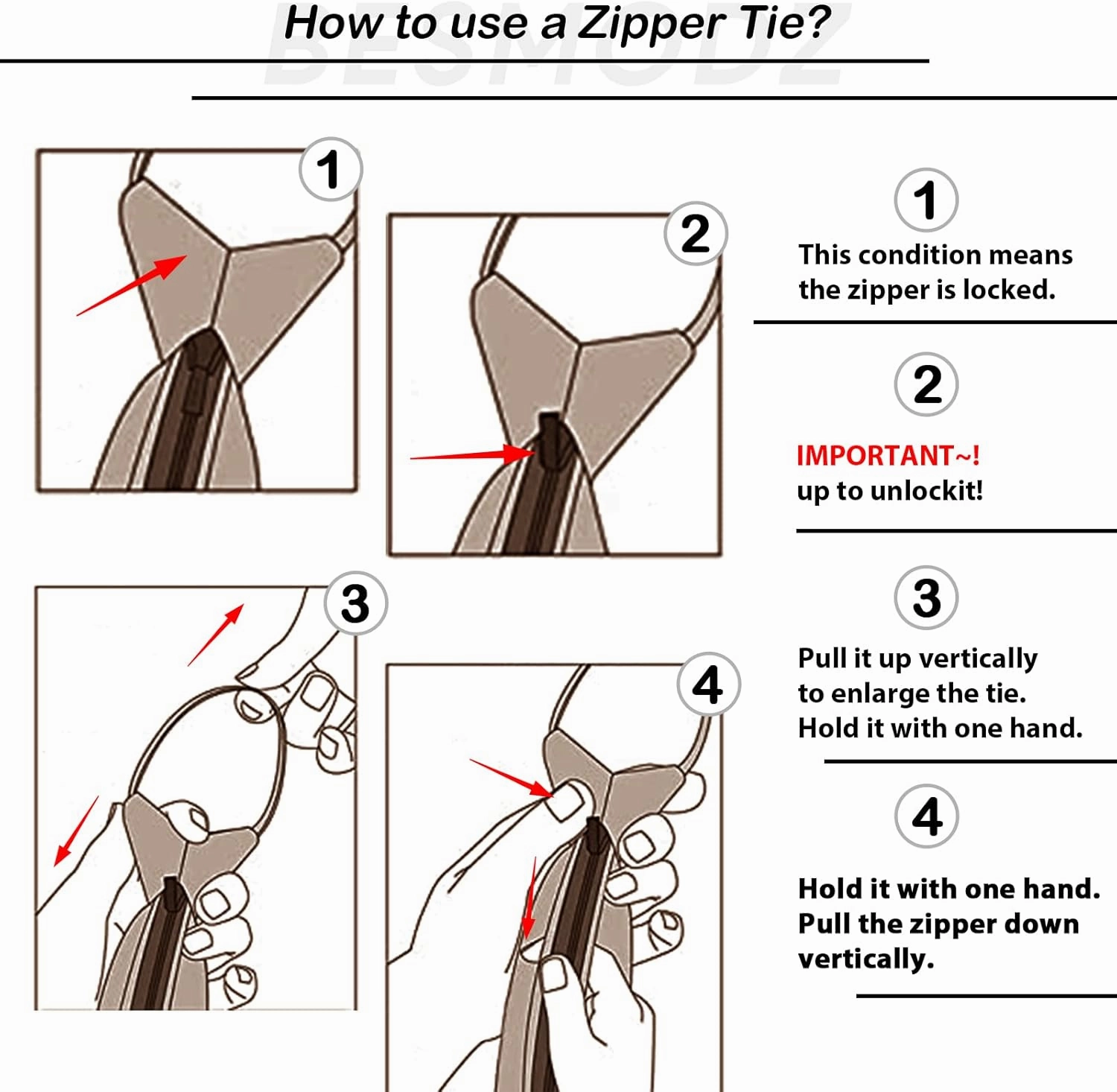 How to use a Zipper Tie?

BESMODZ

1

2

3

4

1

This condition means the zipper is locked.

2

IMPORTANT~!
up to unlockit!

3

Pull it up vertically to enlarge the tie.
Hold it with one hand.

4

Hold it with one hand.
Pull the zipper down vertically.