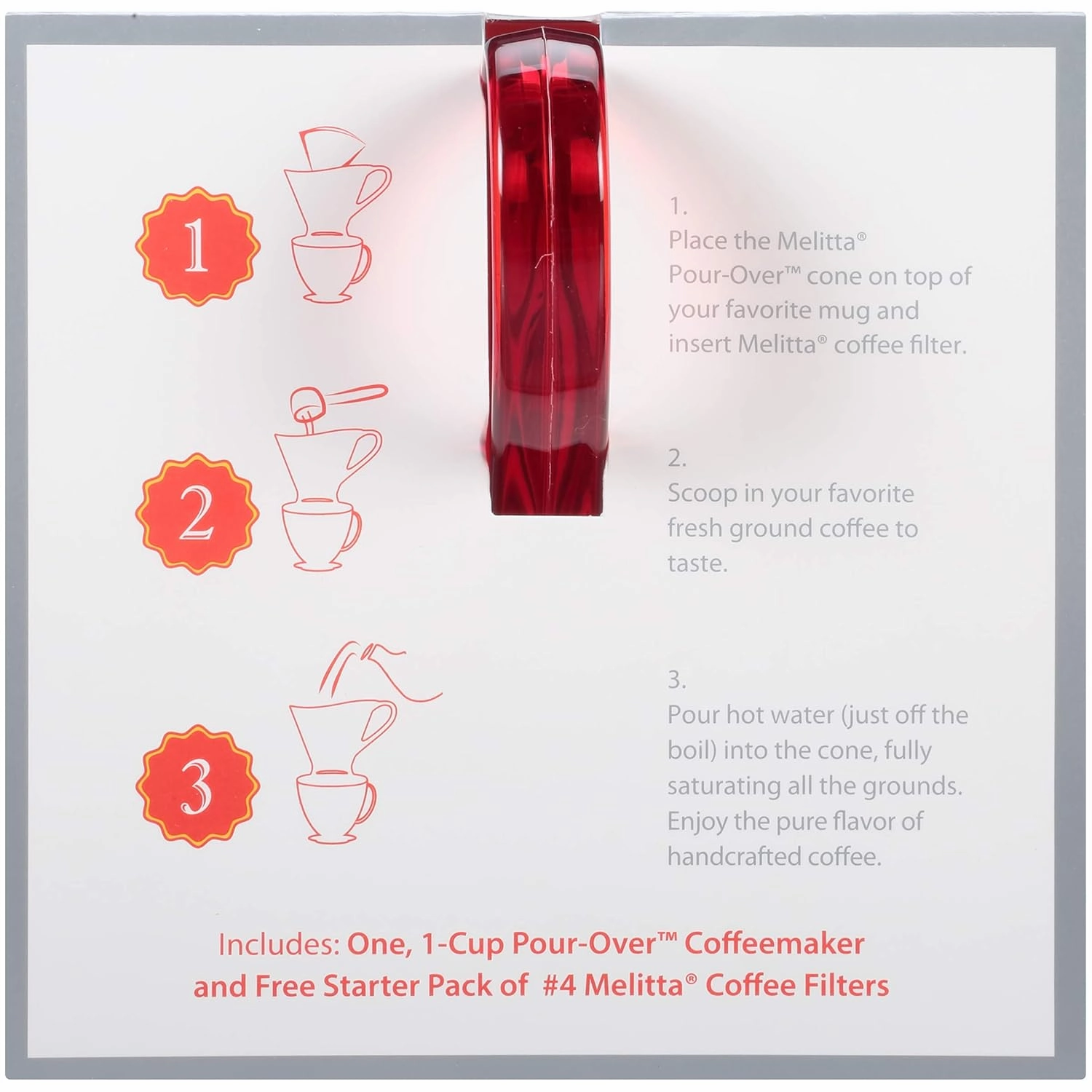 1

2

3

1.
Place the Melitta® Pour-Over™ cone on top of your favorite mug and insert Melitta® coffee filter.

2.
Scoop in your favorite fresh ground coffee to taste.

3.
Pour hot water (just off the boil) into the cone, fully saturating all the grounds. Enjoy the pure flavor of handcrafted coffee.

Includes: One, 1-Cup Pour-Over™ Coffeemaker and Free Starter Pack of #4 Melitta® Coffee Filters