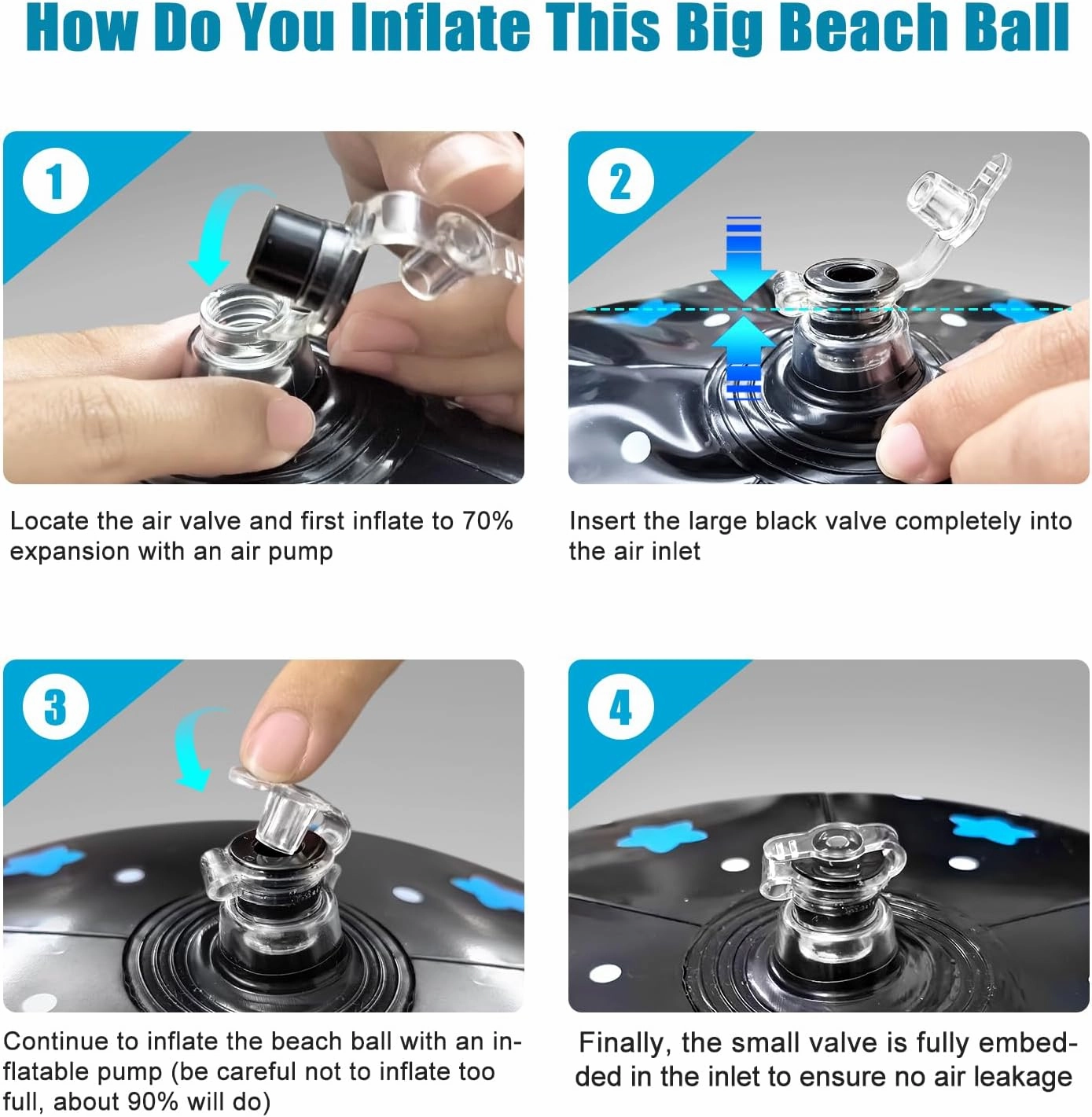 How Do You Inflate This Big Beach Ball

1

Locate the air valve and first inflate to 70% expansion with an air pump

2

Insert the large black valve completely into the air inlet

3

Continue to inflate the beach ball with an inflatable pump (be careful not to inflate too full, about 90% will do)

4

Finally, the small valve is fully embedded in the inlet to ensure no air leakage