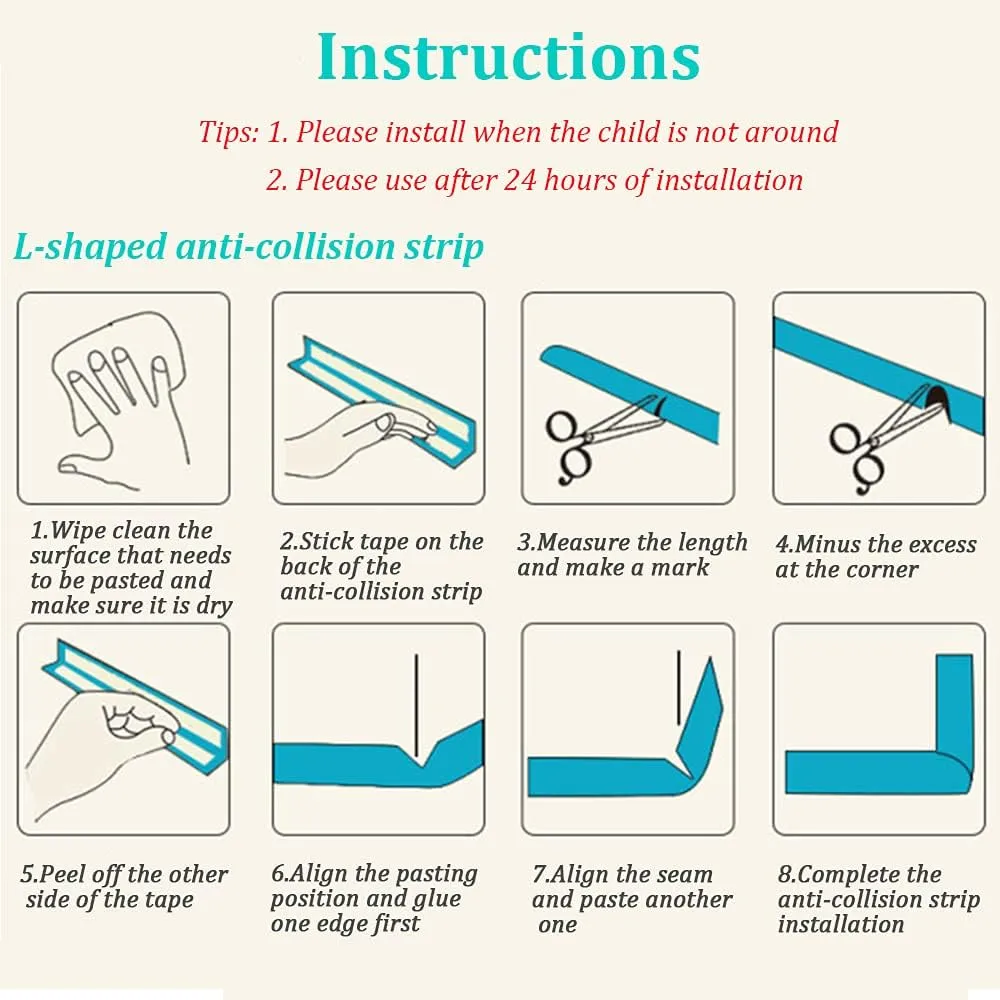 Instructions

Tips: 1. Please install when the child is not around

2. Please use after 24 hours of installation

L-shaped anti-collision strip

1.Wipe clean the surface that needs to be pasted and make sure it is dry

2.Stick tape on the back of the anti-collision strip

3.Measure the length and make a mark

4.Minus the excess at the corner

5.Peel off the other side of the tape

6.Align the pasting position and glue one edge first

7.Align the seam and paste another one

8.Complete the anti-collision strip installation